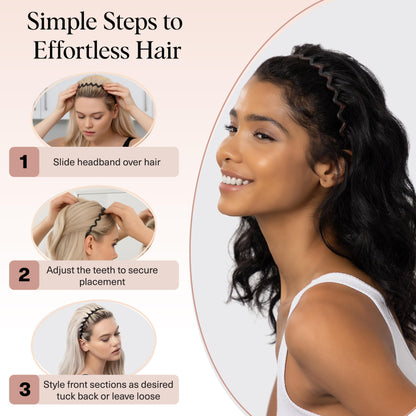 Simple Steps to Effortless Hair

1 Slide headband over hair

2 Adjust the teeth to secure placement

3 Style front sections as desired tuck back or leave loose